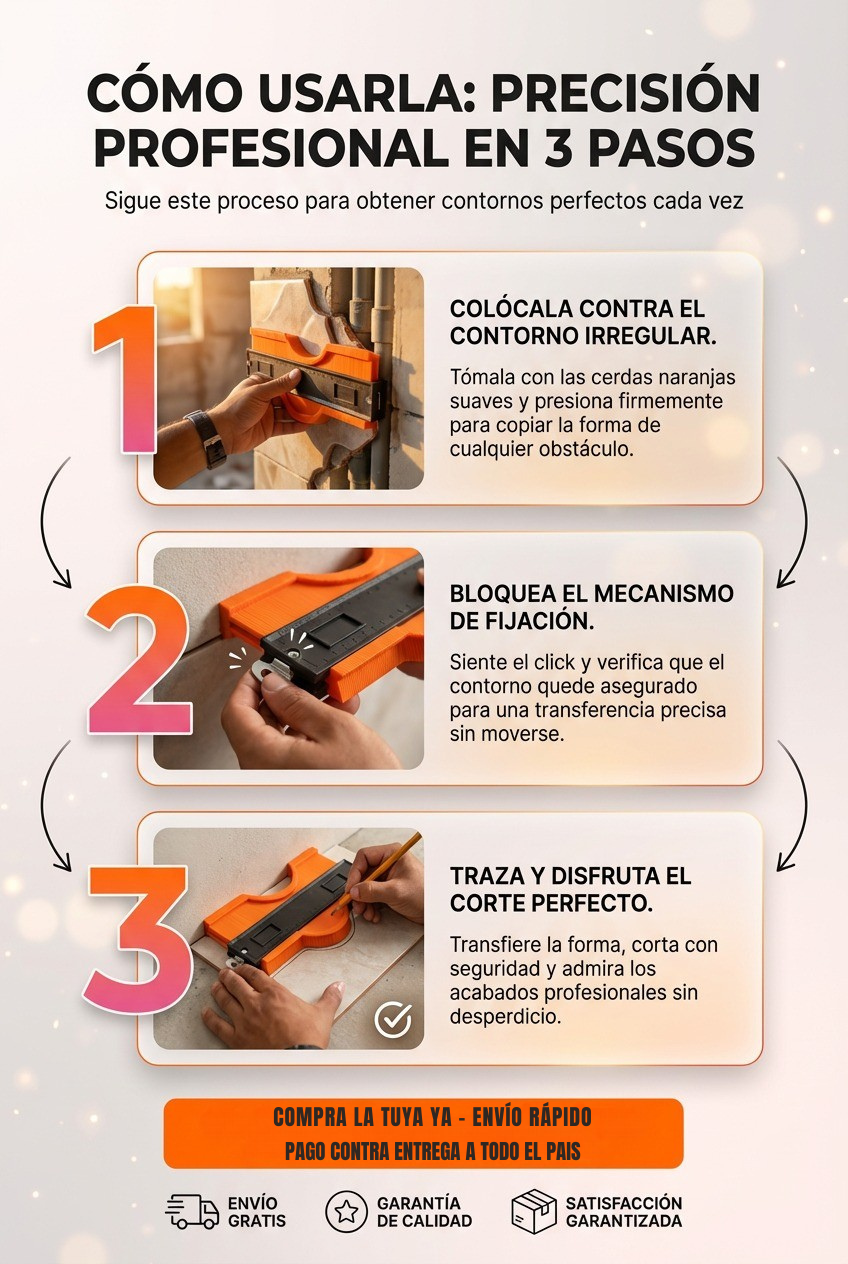 CÓMO USARLA: PRECISIÓN PROFESIONAL EN 3 PASOS

Sigue este proceso para obtener contornos perfectos cada vez

1

COLÓCALA CONTRA EL CONTORNO IRREGULAR.

Tómala con las cerdas naranjas suaves y presiona firmemente para copiar la forma de cualquier obstáculo.

2

BLOQUEA EL MECANISMO DE FIJACIÓN.

Siente el click y verifica que el contorno quede asegurado para una transferencia precisa sin moverse.

3

TRAZA Y DISFRUTA EL CORTE PERFECTO.

Transfiere la forma, corta con seguridad y admira los acabados profesionales sin desperdicio.

COMPRA LA TUYA YA - ENVÍO RÁPIDO
PAGO CONTRA ENTREGA A TODO EL PAIS

ENVÍO GRATIS

GARANTÍA DE CALIDAD

SATISFACCIÓN GARANTIZADA