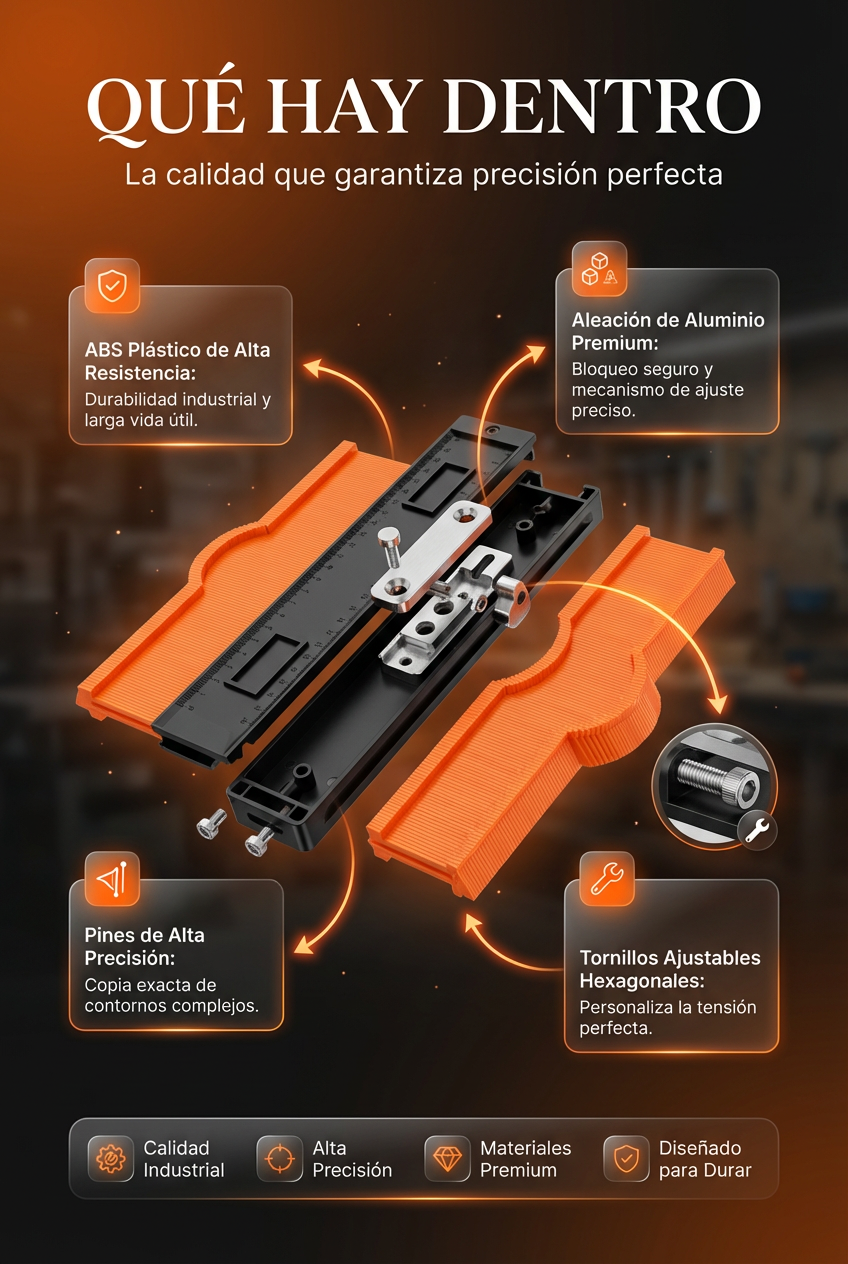 QUÉ HAY DENTRO

La calidad que garantiza precisión perfecta

ABS Plástico de Alta Resistencia:
Durabilidad industrial y larga vida útil.

Aleación de Aluminio Premium:
Bloqueo seguro y mecanismo de ajuste preciso.

Pines de Alta Precisión:
Copia exacta de contornos complejos.

Tornillos Ajustables Hexagonales:
Personaliza la tensión perfecta.

Calidad Industrial

Alta Precisión

Materiales Premium

Diseñado para Durar