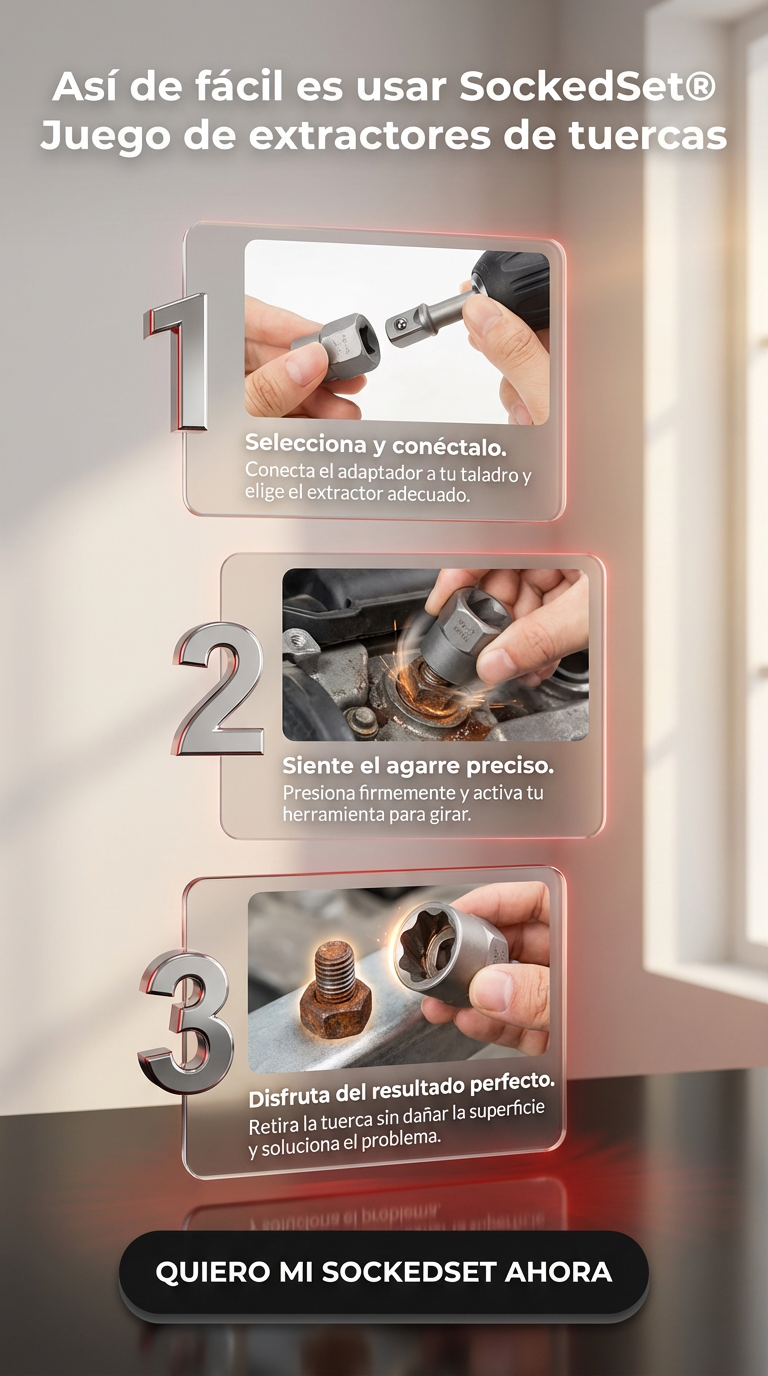 Así de fácil es usar SockedSet® Juego de extractores de tuercas

1

Selecciona y conéctalo.
Conecta el adaptador a tu taladro y elige el extractor adecuado.

2

Siente el agarre preciso.
Presiona firmemente y activa tu herramienta para girar.

3

Disfruta del resultado perfecto.
Retira la tuerca sin dañar la superficie y soluciona el problema.

QUIERO MI SOCKEDSET AHORA